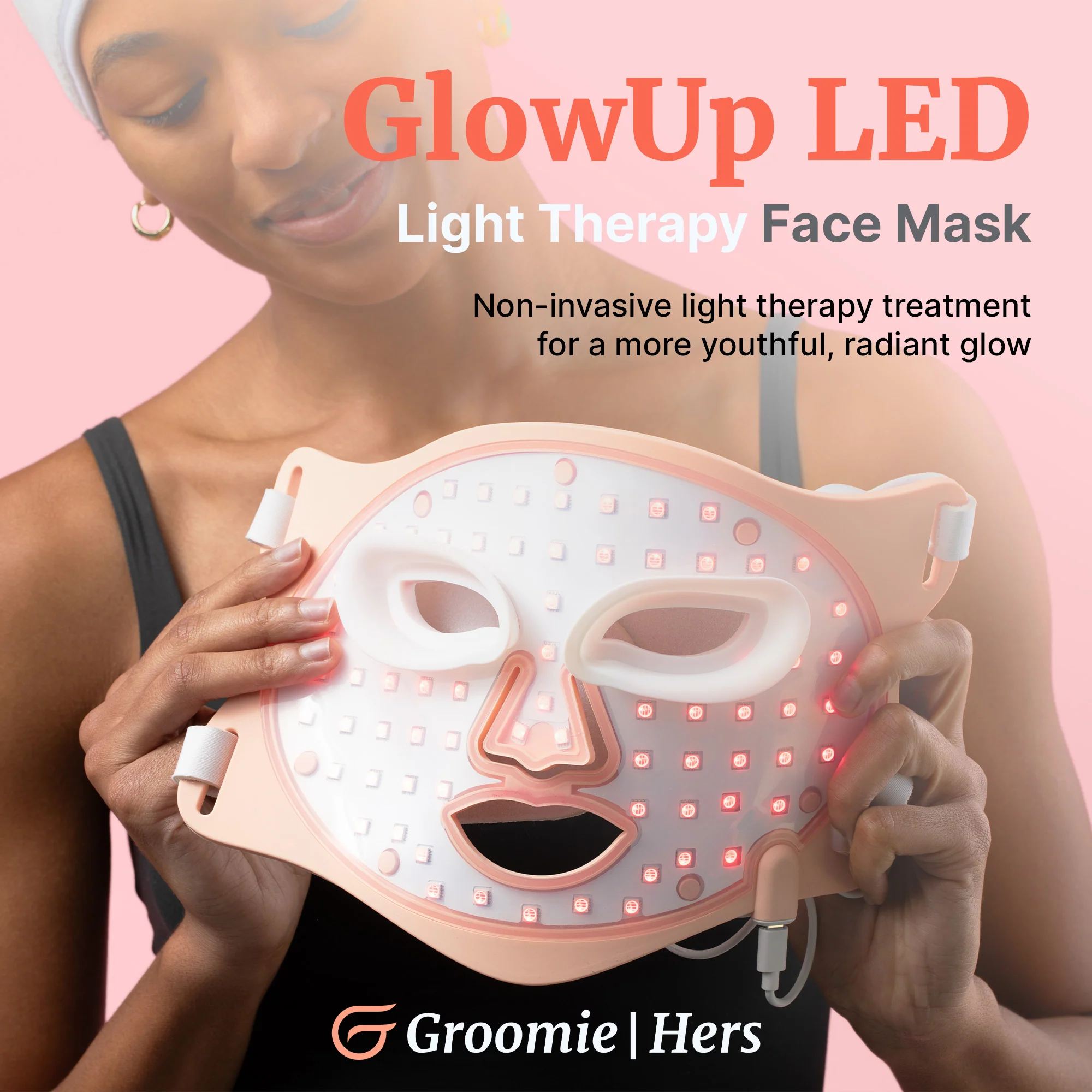 GlowUp LED

Light Therapy Face Mask

Non-invasive light therapy treatment for a more youthful, radiant glow

Groomie | Hers